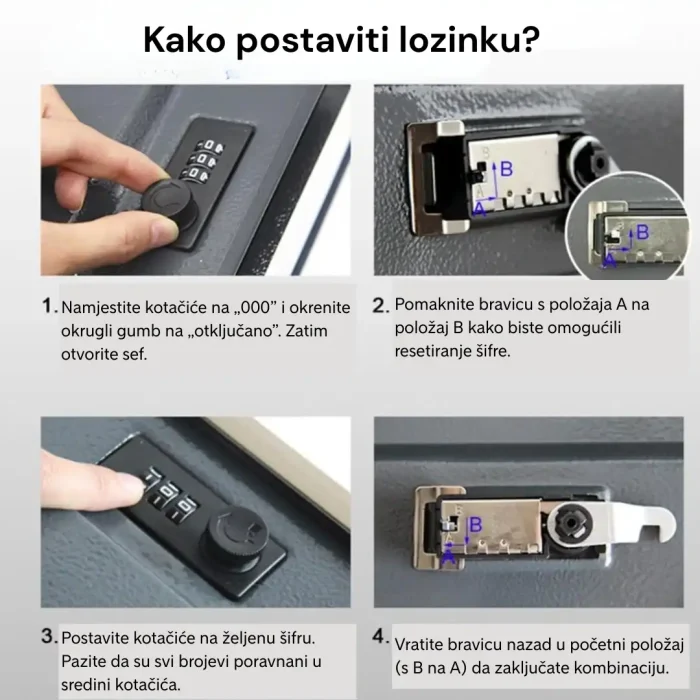 Kako postaviti lozinku?

B
A
B
A

1. Namjestite kotačiće na „000" i okrenite okrugli gumb na „otključano". Zatim otvorite sef.

2. Pomaknite bravicu s položaja A na položaj B kako biste omogućili resetiranje šifre.

B
A

3. Postavite kotačiće na željenu šifru. Pazite da su svi brojevi poravnani u sredini kotačića.

4. Vratite bravicu nazad u početni položaj (s B na A) da zaključate kombinaciju.